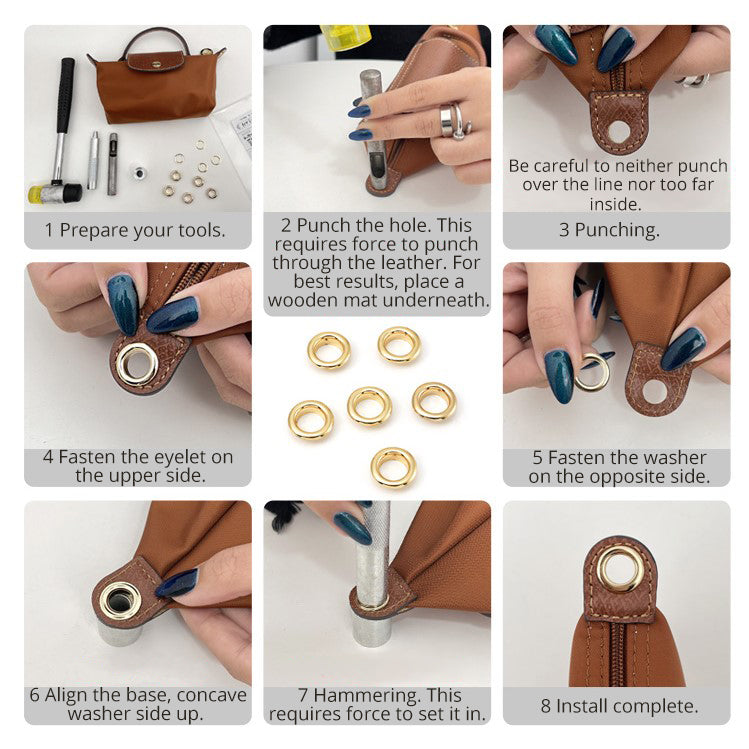 1 Prepare your tools.

2 Punch the hole. This requires force to punch through the leather. For best results, place a wooden mat underneath.

Be careful to neither punch over the line nor too far inside.

3 Punching.

4 Fasten the eyelet on the upper side.

5 Fasten the washer on the opposite side.

6 Align the base, concave washer side up.

7 Hammering. This requires force to set it in.

8 Install complete.