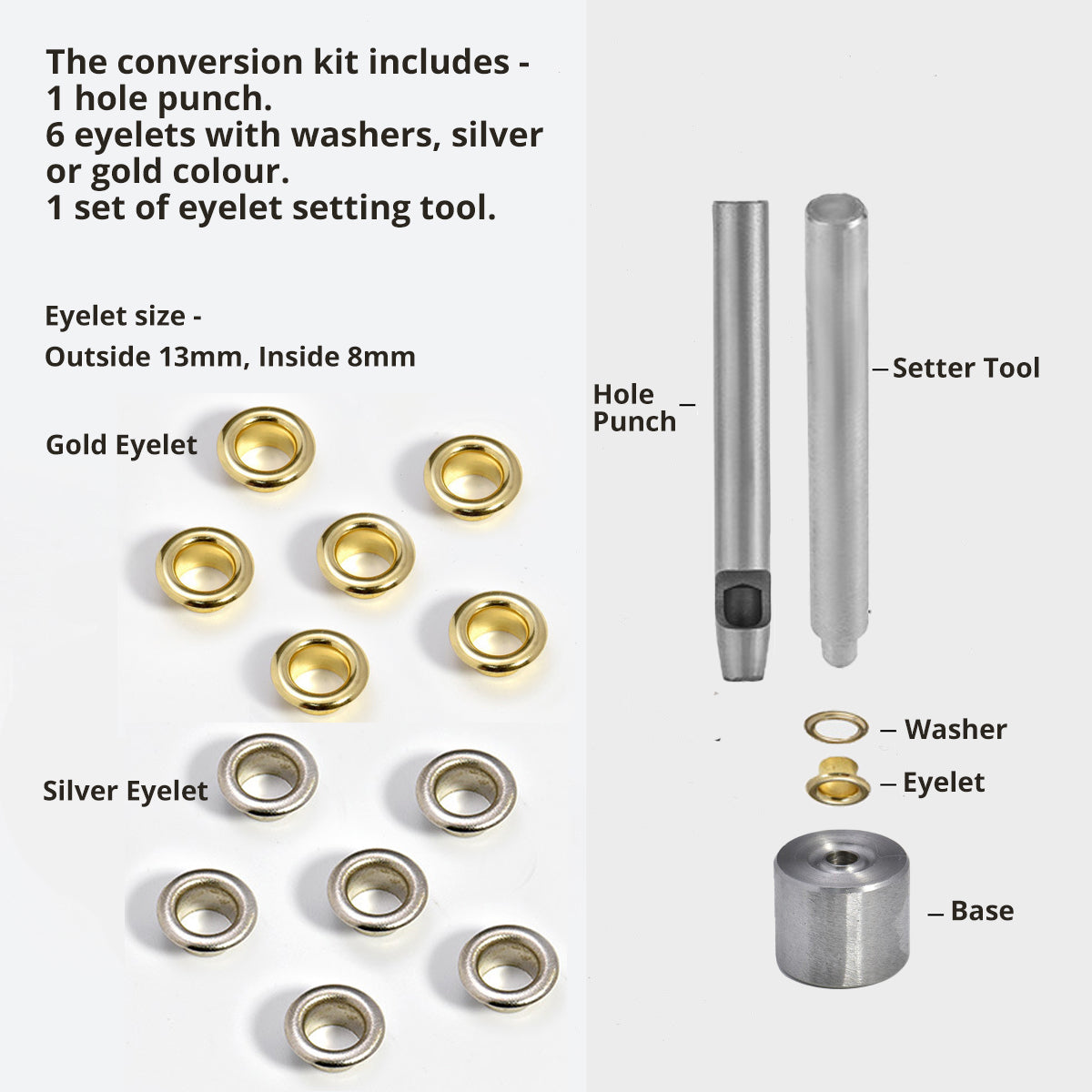 The conversion kit includes -
1 hole punch.
6 eyelets with washers, silver or gold colour.
1 set of eyelet setting tool.

Eyelet size -
Outside 13mm, Inside 8mm

Gold Eyelet

Silver Eyelet

Hole Punch

Setter Tool

Washer

Eyelet

Base